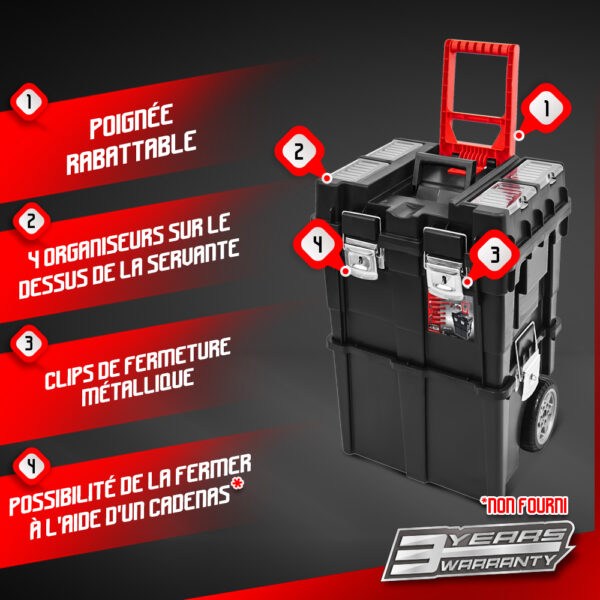 1
POIGNÉE RABATTABLE

2
4 ORGANISEURS SUR LE DESSUS DE LA SERVANTE

3
CLIPS DE FERMETURE MÉTALLIQUE

4
POSSIBILITÉ DE LA FERMER À L'AIDE D'UN CADENAS*

1

2

4

3

*NON FOURNI

3 YEARS WARRANTY